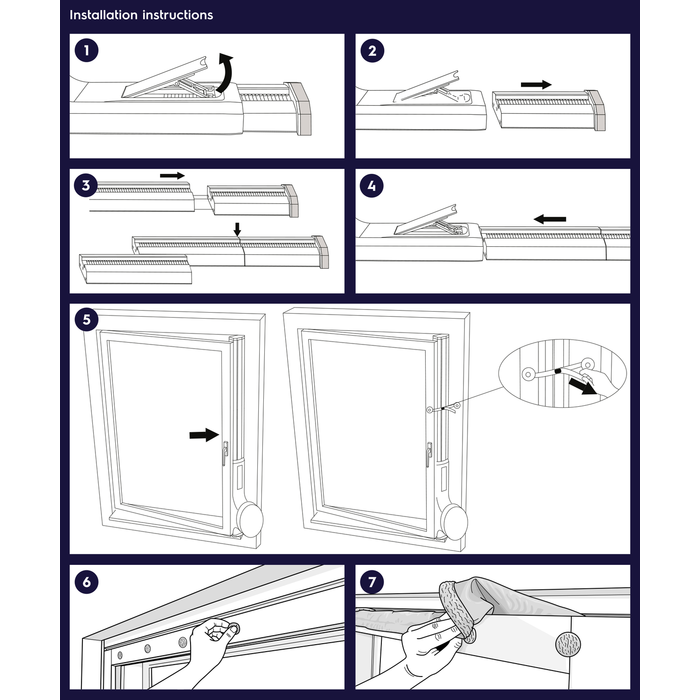 Installation instructions

1

2

3

4

5

6

7