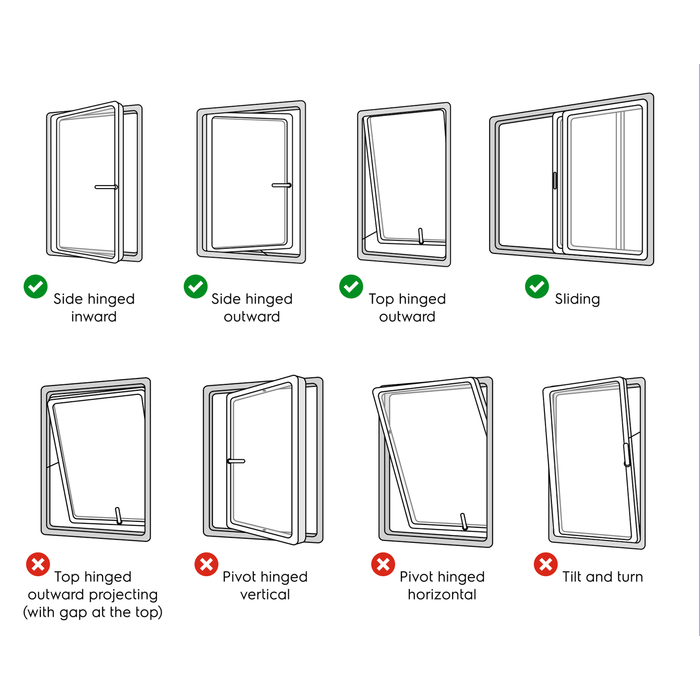 Side hinged inward

Side hinged outward

Top hinged outward

Sliding

Top hinged outward projecting (with gap at the top)

Pivot hinged vertical

Pivot hinged horizontal

Tilt and turn