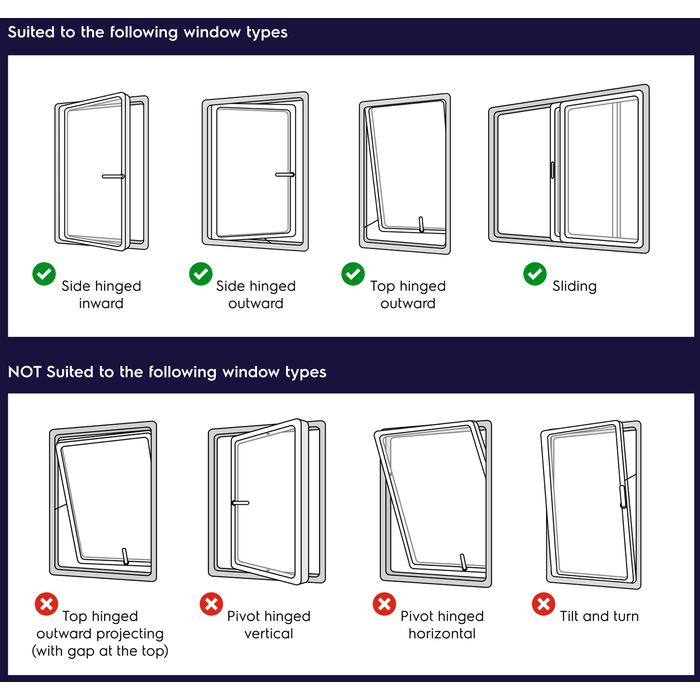 Suited to the following window types

Side hinged inward

Side hinged outward

Top hinged outward

Sliding

NOT Suited to the following window types

Top hinged outward projecting (with gap at the top)

Pivot hinged vertical

Pivot hinged horizontal

Tilt and turn